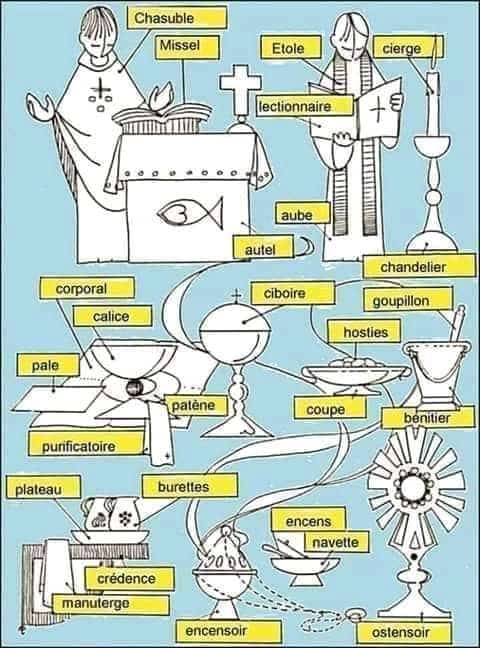 Chasuble
Missel
Etole
cierge
lectionnaire
aube
autel
chandelier
corporal
calice
ciboire
goupillon
hosties
pale
patène
coupe
bénitier
purificatoire
plateau
burettes
encens
navette
crédence
manuterge
encensoir
ostensoir